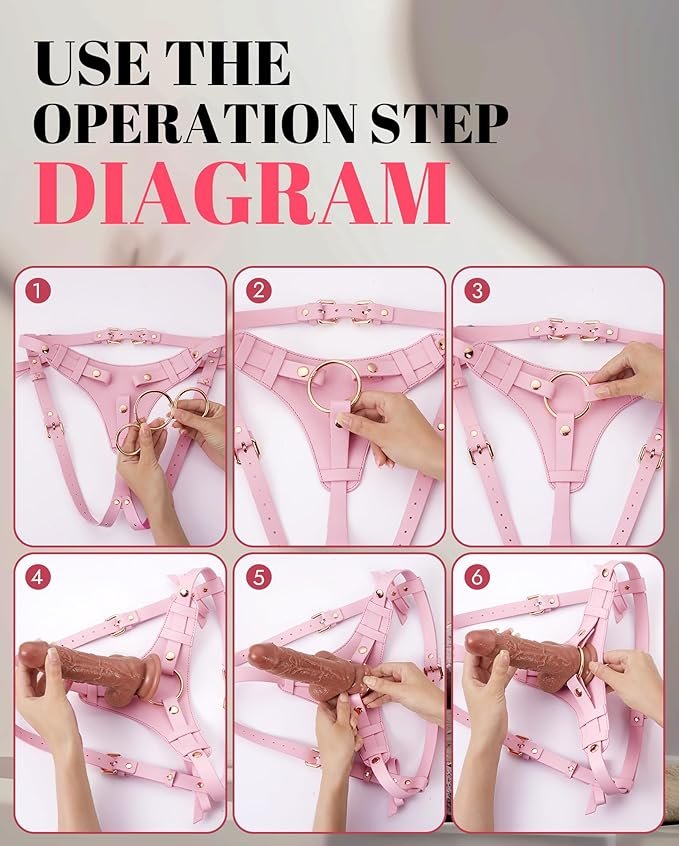 USE THE OPERATION STEP DIAGRAM

1

2

3

4

5

6